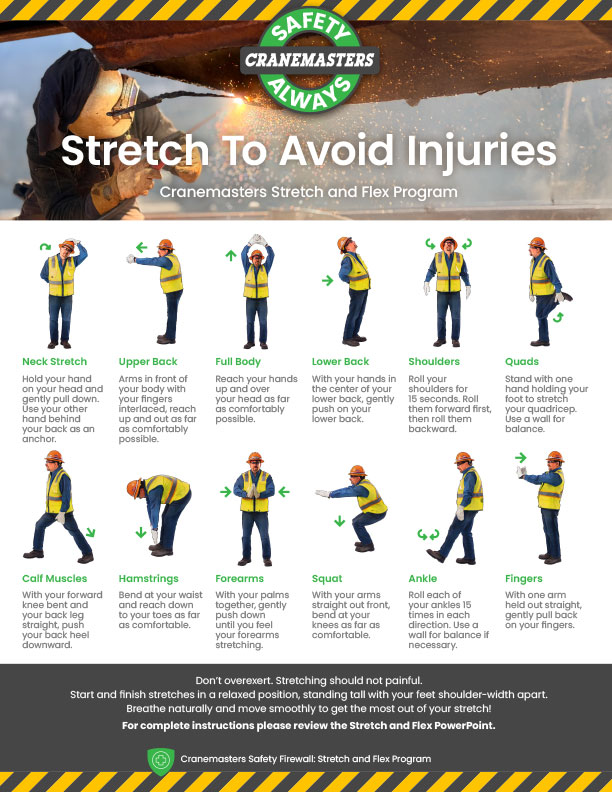 SAFETY
CRANEMASTERS
ALWAYS

Stretch To Avoid Injuries

Cranemasters Stretch and Flex Program

Neck Stretch

Hold your hand on your head and gently pull down. Use your other hand behind your back as an anchor.

Upper Back

Arms in front of your body with your fingers interlaced, reach up and out as far as comfortably possible.

Full Body

Reach your hands up and over your head as far as comfortably possible.

Lower Back

With your hands in the center of your lower back, gently push on your lower back.

Shoulders

Roll your shoulders for 15 seconds. Roll them forward first, then roll them backward.

Quads

Stand with one hand holding your foot to stretch your quadricep. Use a wall for balance.

Calf Muscles

With your forward knee bent and your back leg straight, push your back heel downward.

Hamstrings

Bend at your waist and reach down to your toes as far as comfortable.

Forearms

With your palms together, gently push down until you feel your forearms stretching.

Squat

With your arms straight out front, bend at your knees as far as comfortable.

Ankle

Roll each of your ankles 15 times in each direction. Use a wall for balance if necessary.

Fingers

With one arm held out straight, gently pull back on your fingers.

Don't overexert. Stretching should not painful.
Start and finish stretches in a relaxed position, standing tall with your feet shoulder-width apart.
Breathe naturally and move smoothly to get the most out of your stretch!
For complete instructions please review the Stretch and Flex PowerPoint.

Cranemasters Safety Firewall: Stretch and Flex Program